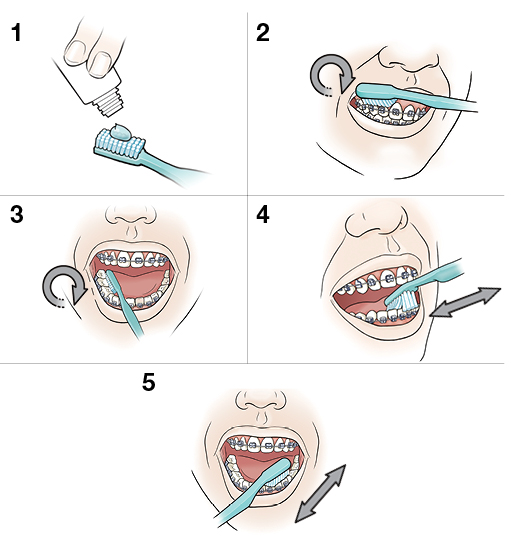 1
2
3
4
5