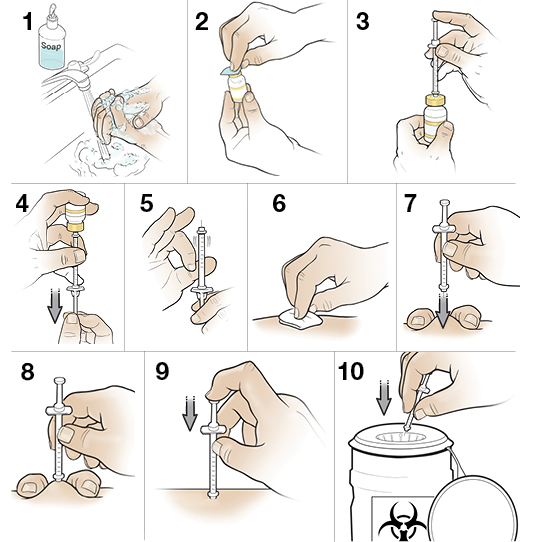 1
Soap
2
3
4
5
6
7
8
9
10