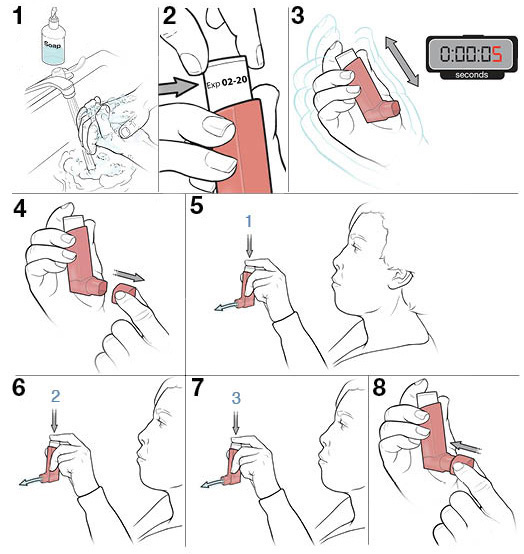 1
Soap
2
Exp 02-20
3
0:00:05
seconds
4
5
1
6
2
7
3
8