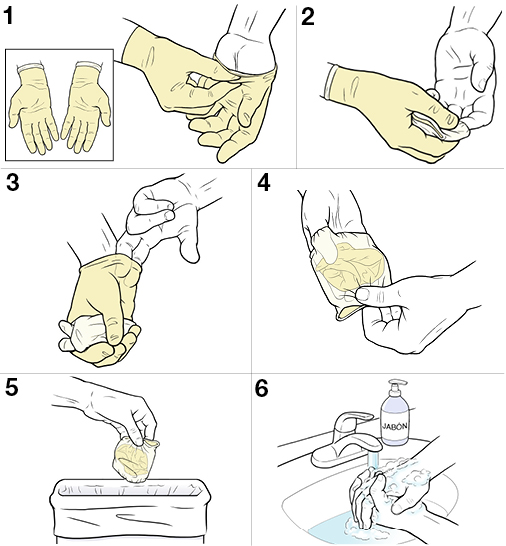 1

2

3

4

5

6

JABÓN