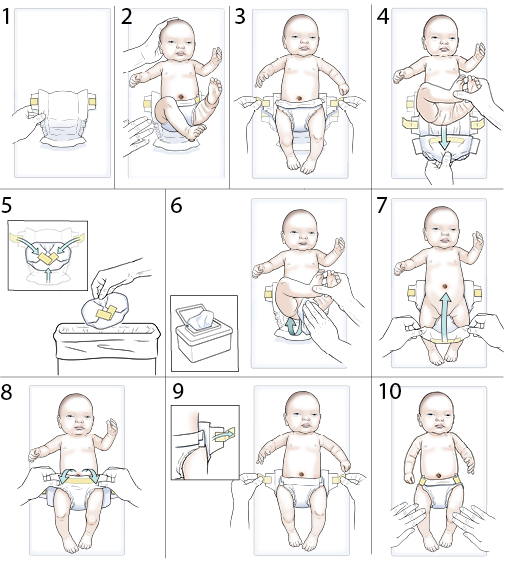 1
2
3
4
5
6
7
8
9
10