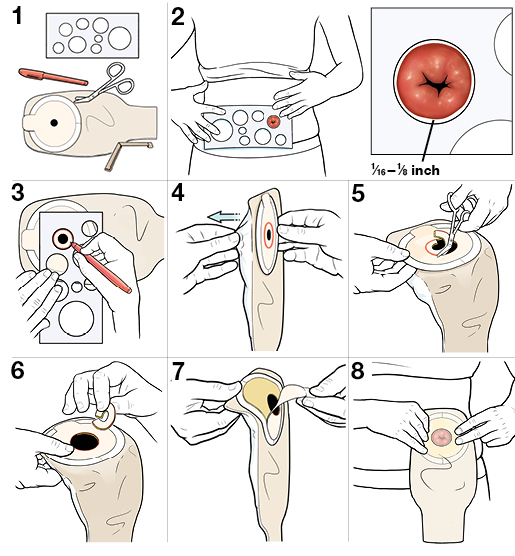 1

2

$\frac{1}{16}$–$\frac{1}{8}$ inch

3

4

5

6

7

8