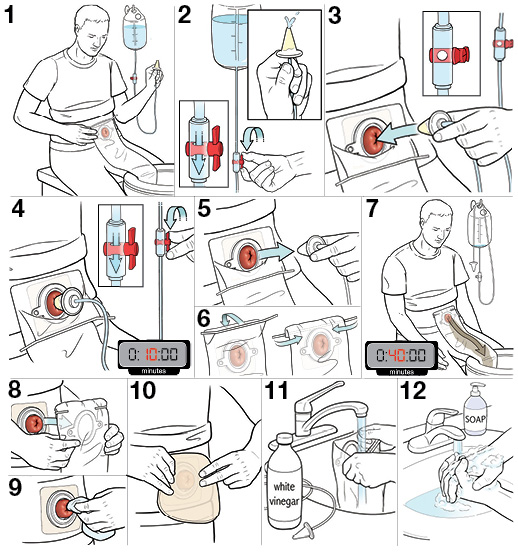 1
2
3
4
0:10:00
minutes
5
6
7
0:40:00
minutes
8
9
10
11
white vinegar
12
SOAP